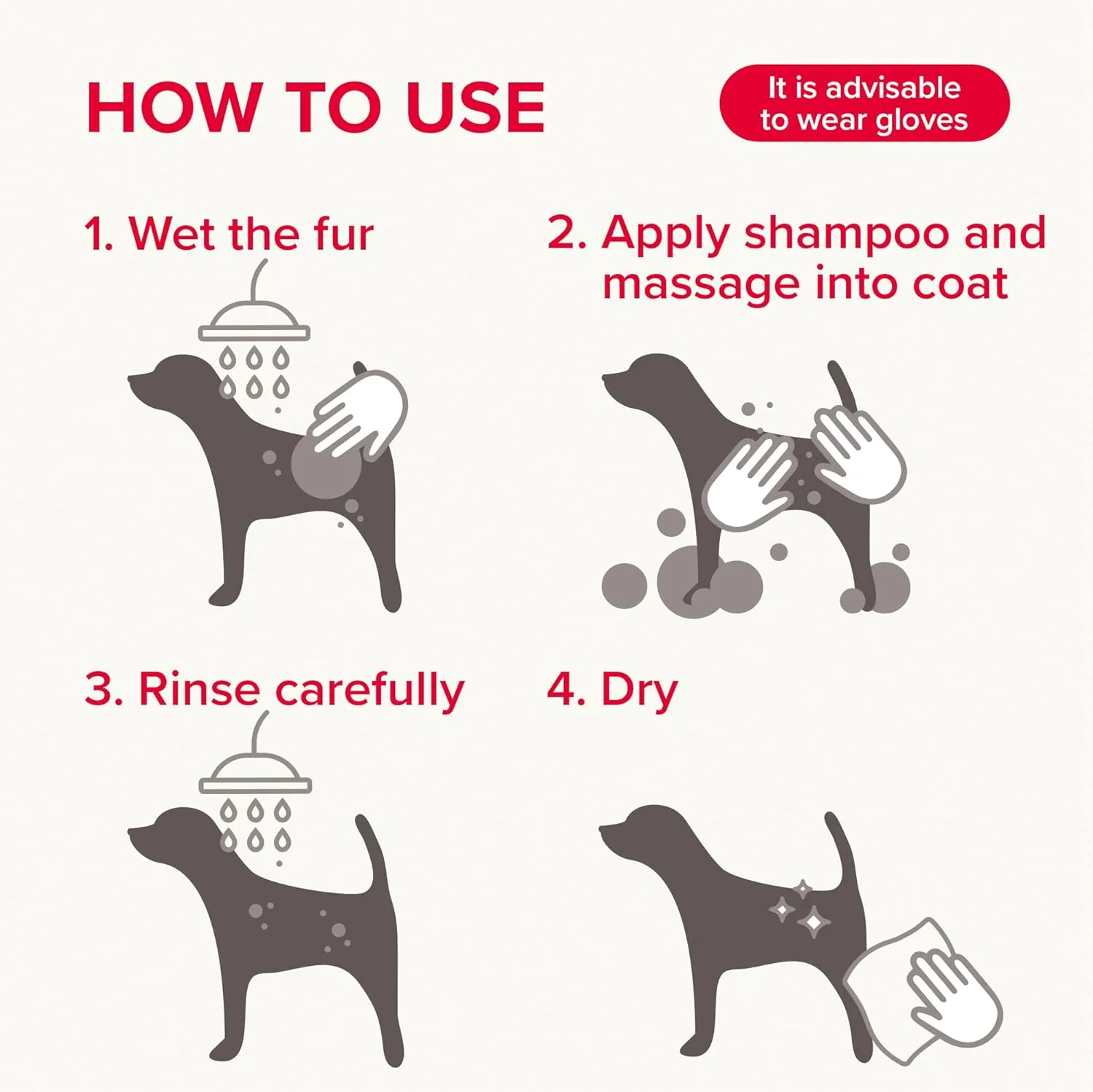 HOW TO USE

It is advisable to wear gloves

1. Wet the fur

2. Apply shampoo and massage into coat

3. Rinse carefully

4. Dry